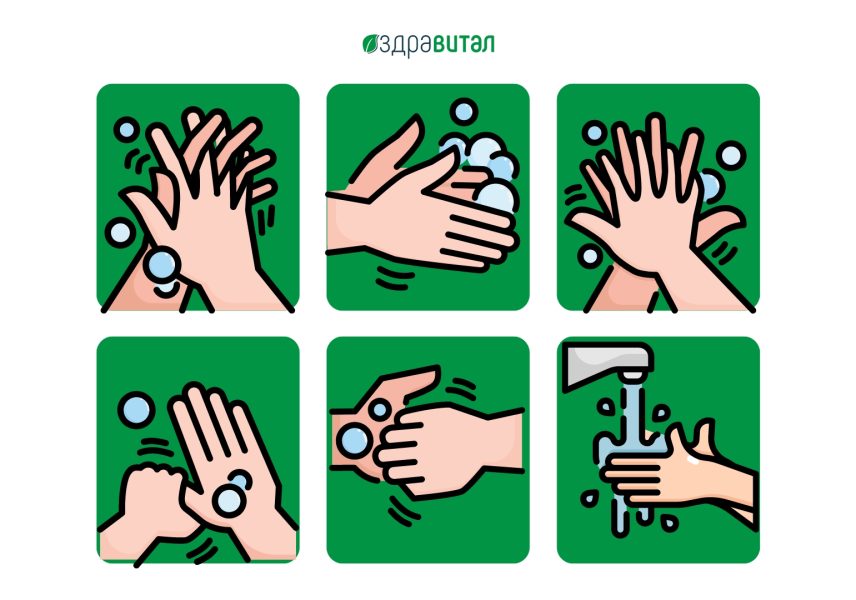 здравитал